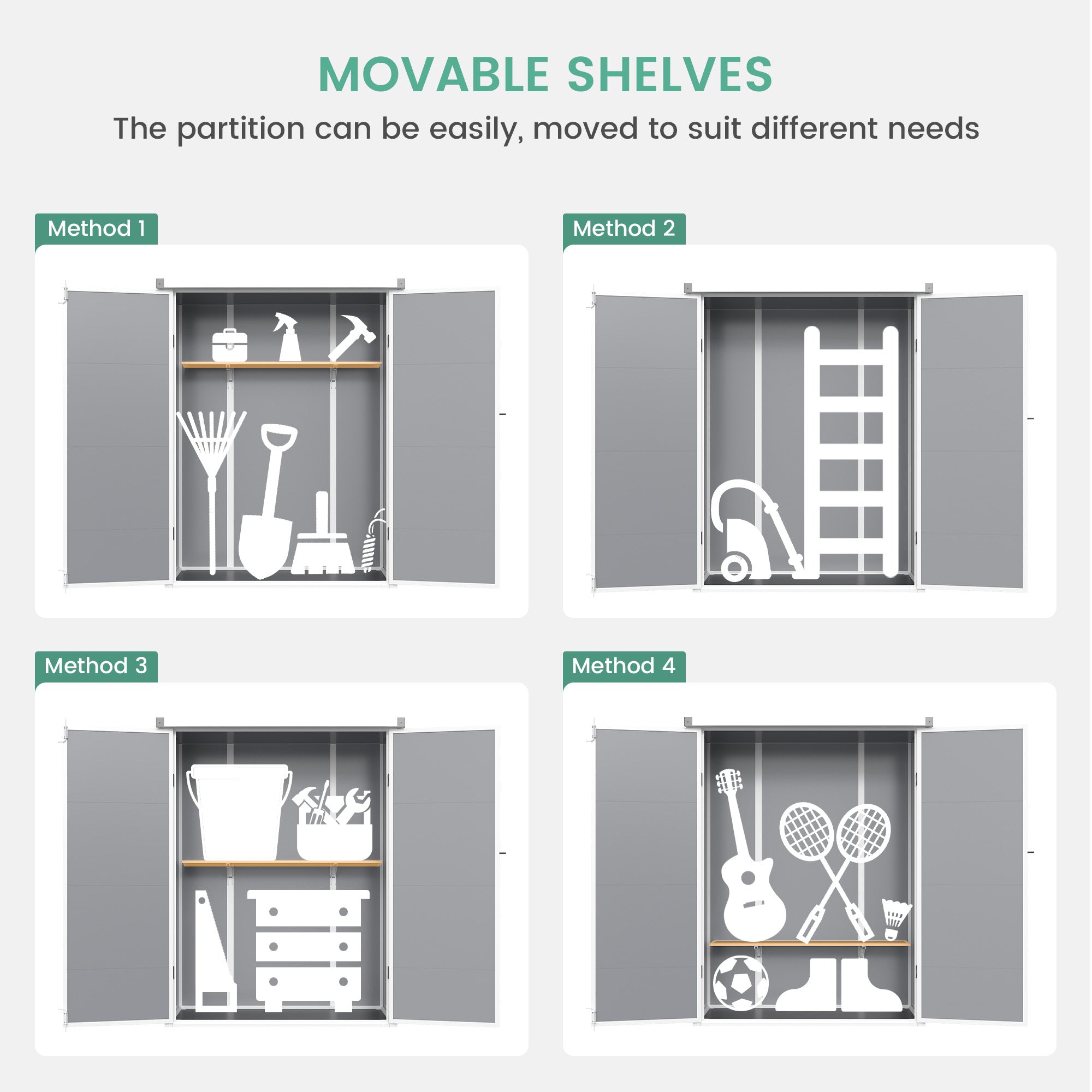 MOVABLE SHELVES

The partition can be easily, moved to suit different needs

Method 1

Method 2

Method 3

Method 4