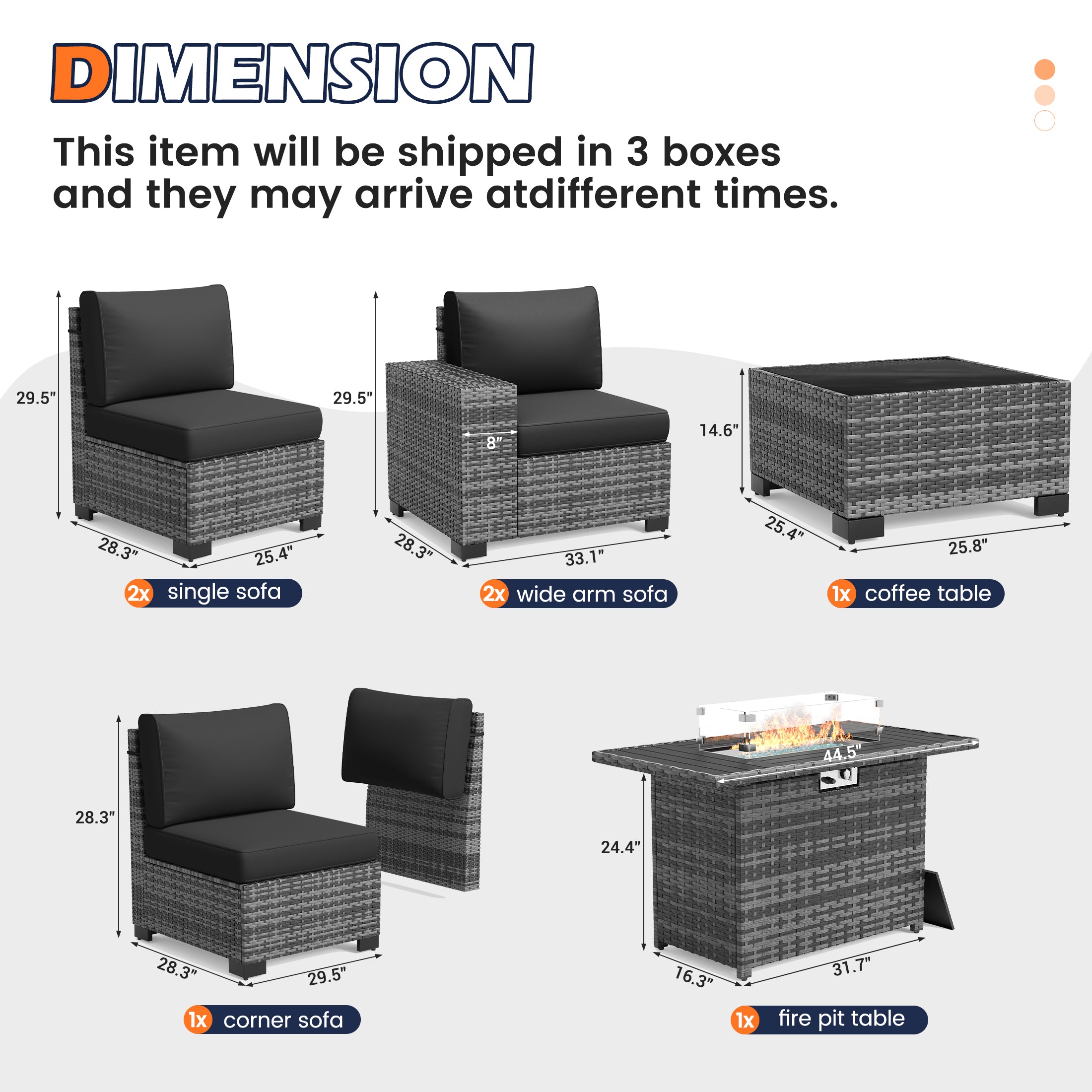 DIMENSION

This item will be shipped in 3 boxes and they may arrive atdifferent times.

29.5"
28.3"
25.4"
2x single sofa

29.5"
8"
28.3"
33.1"
2x wide arm sofa

14.6"
25.4"
25.8"
1x coffee table

28.3"
28.3"
29.5"
1x corner sofa

44.5"
24.4"
16.3"
31.7"
1x fire pit table