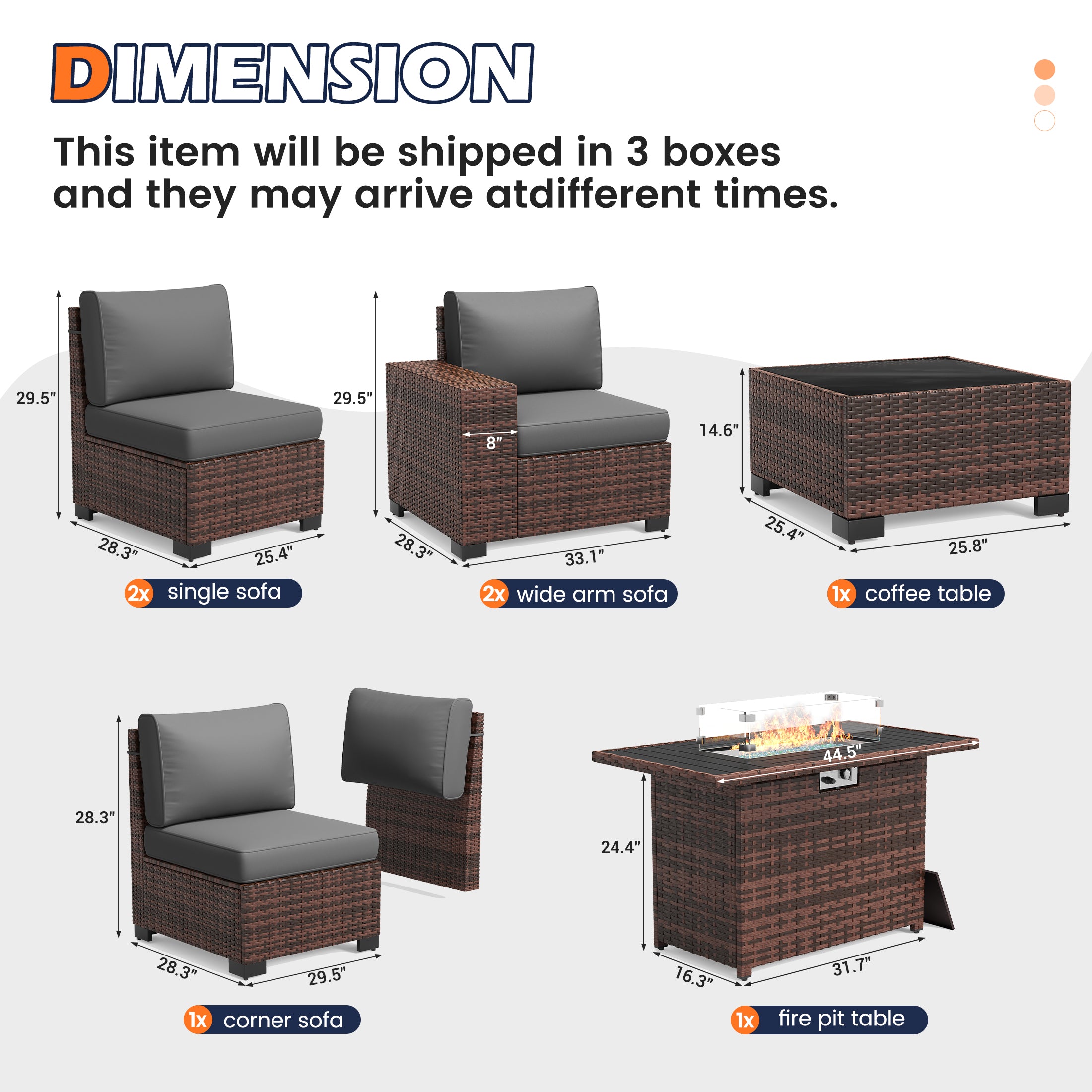 DIMENSION

This item will be shipped in 3 boxes and they may arrive atdifferent times.

29.5"
28.3"
25.4"
2x single sofa

29.5"
8"
28.3"
33.1"
2x wide arm sofa

14.6"
25.4"
25.8"
1x coffee table

28.3"
28.3"
29.5"
1x corner sofa

44.5"
24.4"
16.3"
31.7"
1x fire pit table