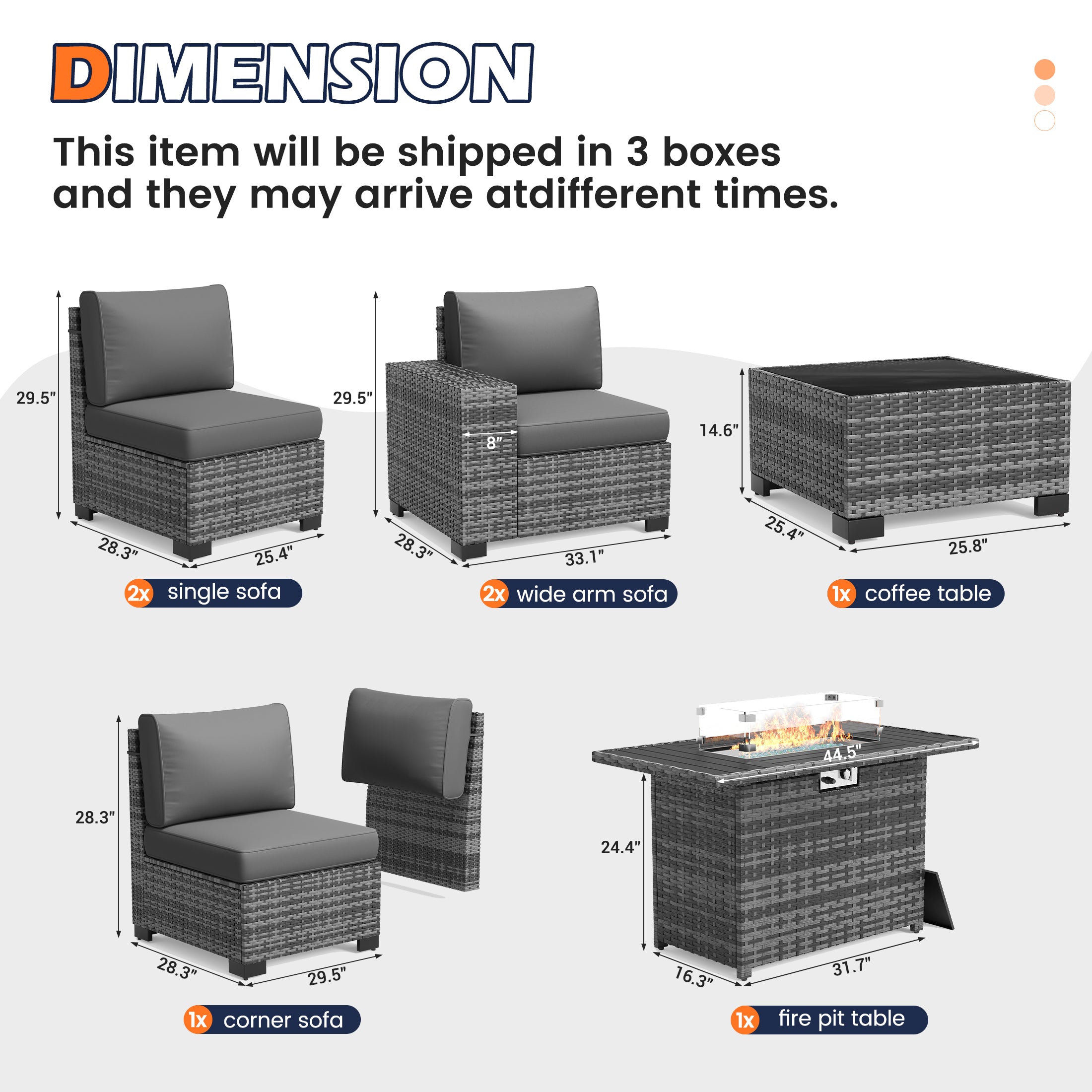 DIMENSION

This item will be shipped in 3 boxes and they may arrive atdifferent times.

29.5"
28.3"
25.4"
2x single sofa

29.5"
8"
28.3"
33.1"
2x wide arm sofa

14.6"
25.4"
25.8"
1x coffee table

28.3"
28.3"
29.5"
1x corner sofa

44.5"
24.4"
16.3"
31.7"
1x fire pit table