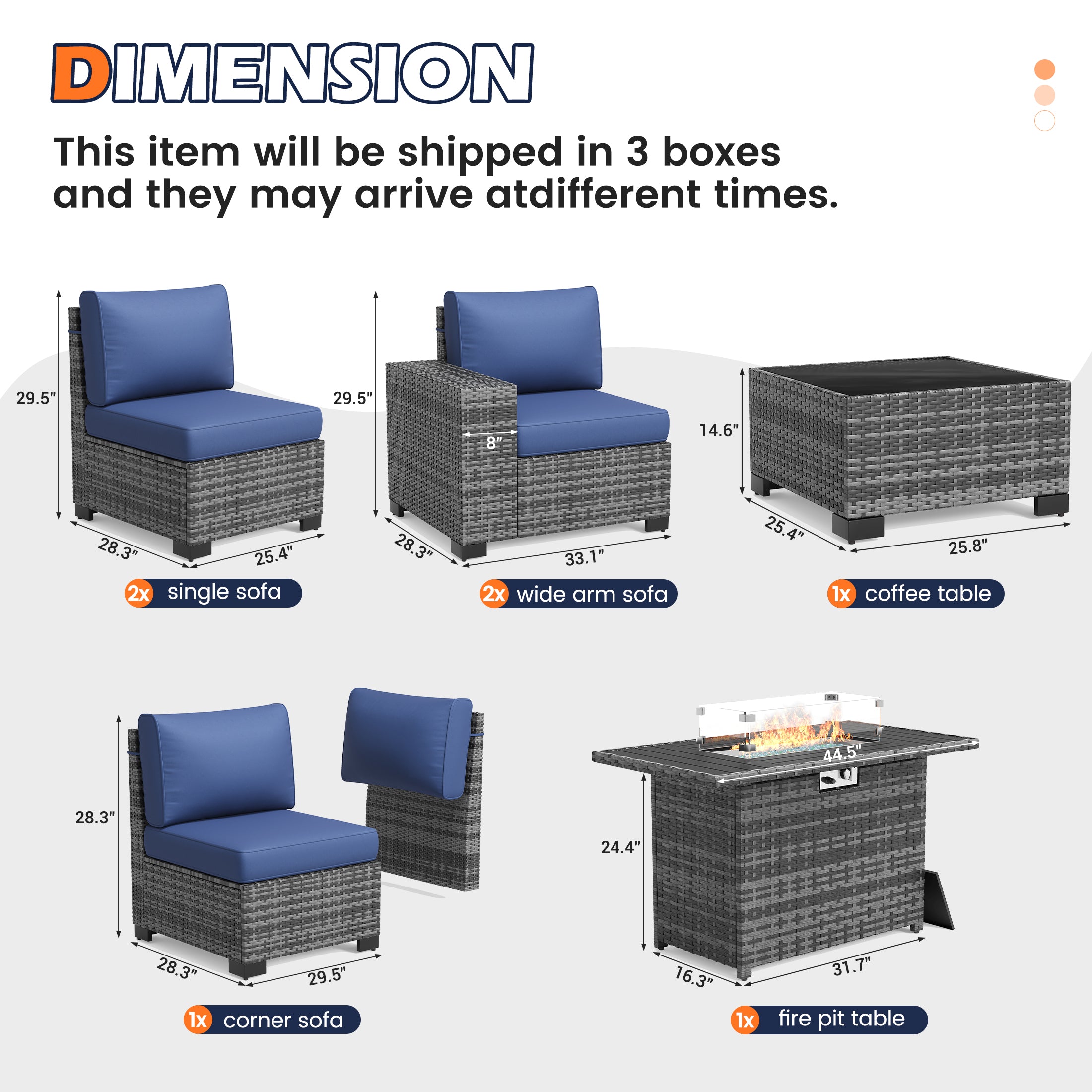 DIMENSION

This item will be shipped in 3 boxes and they may arrive atdifferent times.

29.5"
28.3"
25.4"
2x single sofa

29.5"
8"
28.3"
33.1"
2x wide arm sofa

14.6"
25.4"
25.8"
1x coffee table

28.3"
28.3"
29.5"
1x corner sofa

44.5"
24.4"
16.3"
31.7"
1x fire pit table