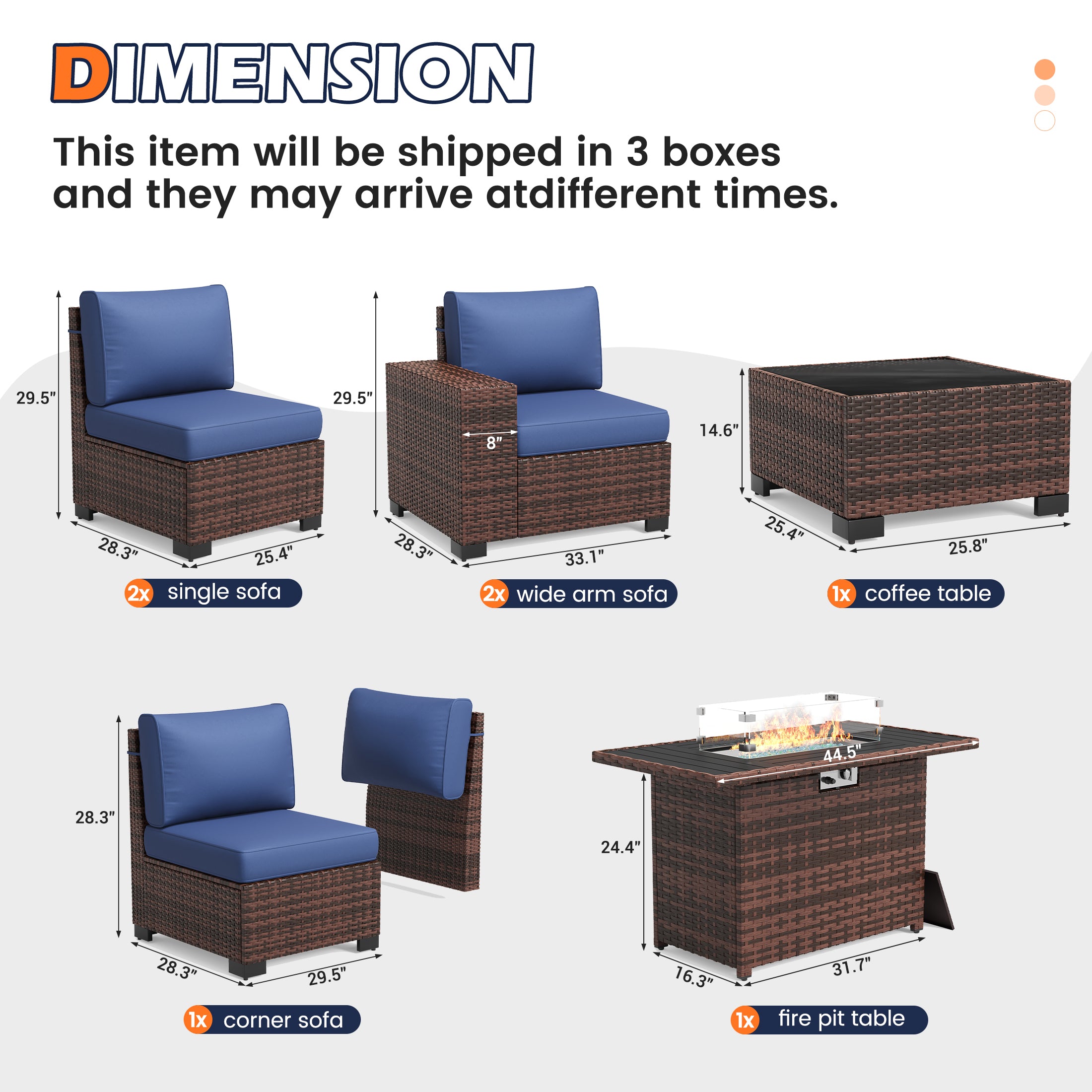 DIMENSION

This item will be shipped in 3 boxes and they may arrive atdifferent times.

29.5"
28.3"
25.4"
2x single sofa

29.5"
8"
28.3"
33.1"
2x wide arm sofa

14.6"
25.4"
25.8"
1x coffee table

28.3"
28.3"
29.5"
1x corner sofa

44.5"
24.4"
16.3"
31.7"
1x fire pit table