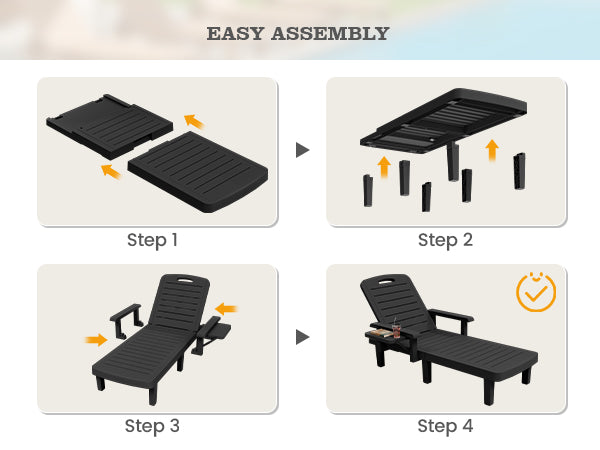 EASY ASSEMBLY

Step 1

Step 2

Step 3

Step 4