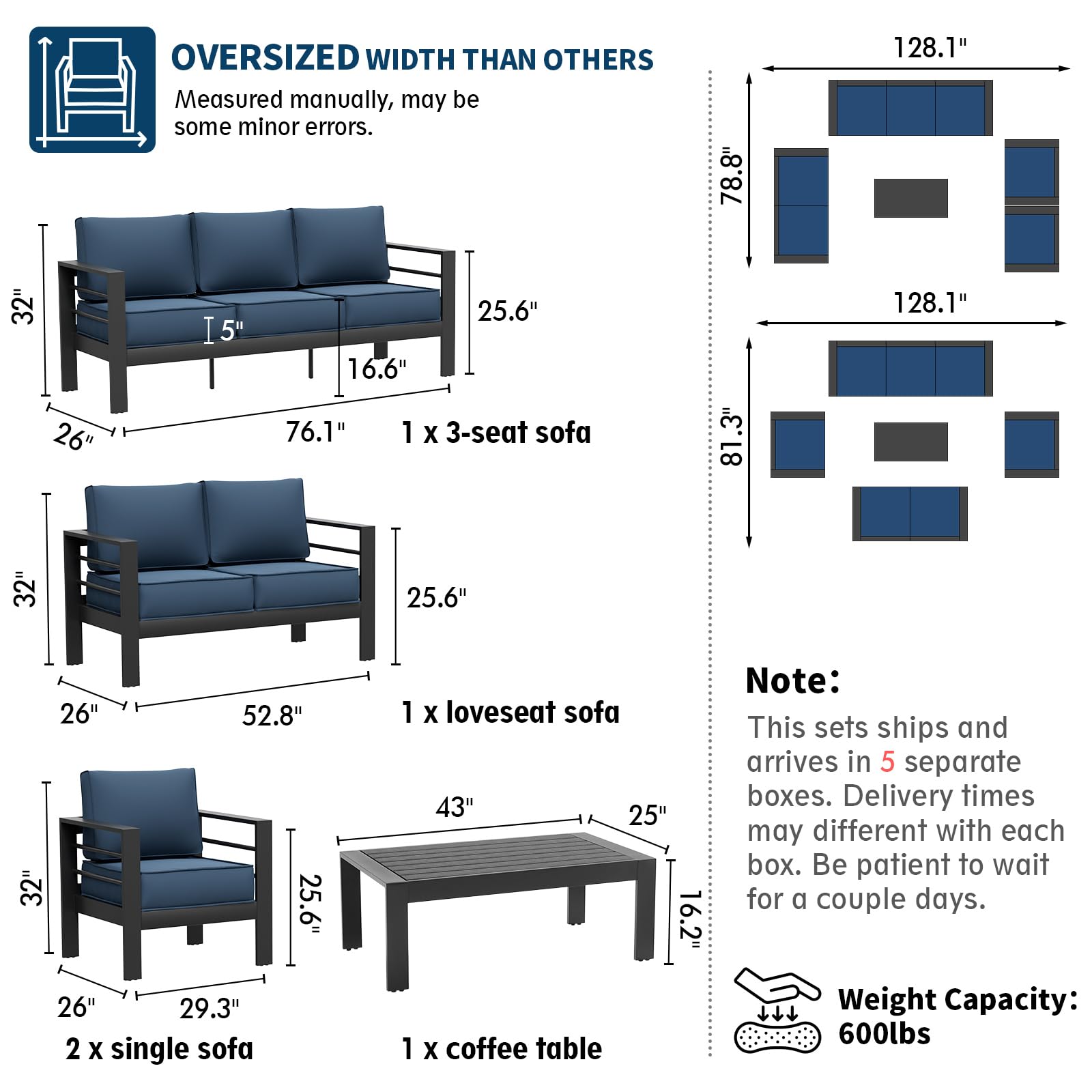 OVERSIZED WIDTH THAN OTHERS
Measured manually, may be some minor errors.

32"
5"
25.6"
16.6"
26"
76.1"
1 x 3-seat sofa

32"
25.6"
26"
52.8"
1 x loveseat sofa

32"
25.6"
26"
29.3"
2 x single sofa

43"
25"
16.2"
1 x coffee table

128.1"
78.8"

128.1"
81.3"

Note:
This sets ships and arrives in 5 separate boxes. Delivery times may different with each box. Be patient to wait for a couple days.

Weight Capacity: 600lbs