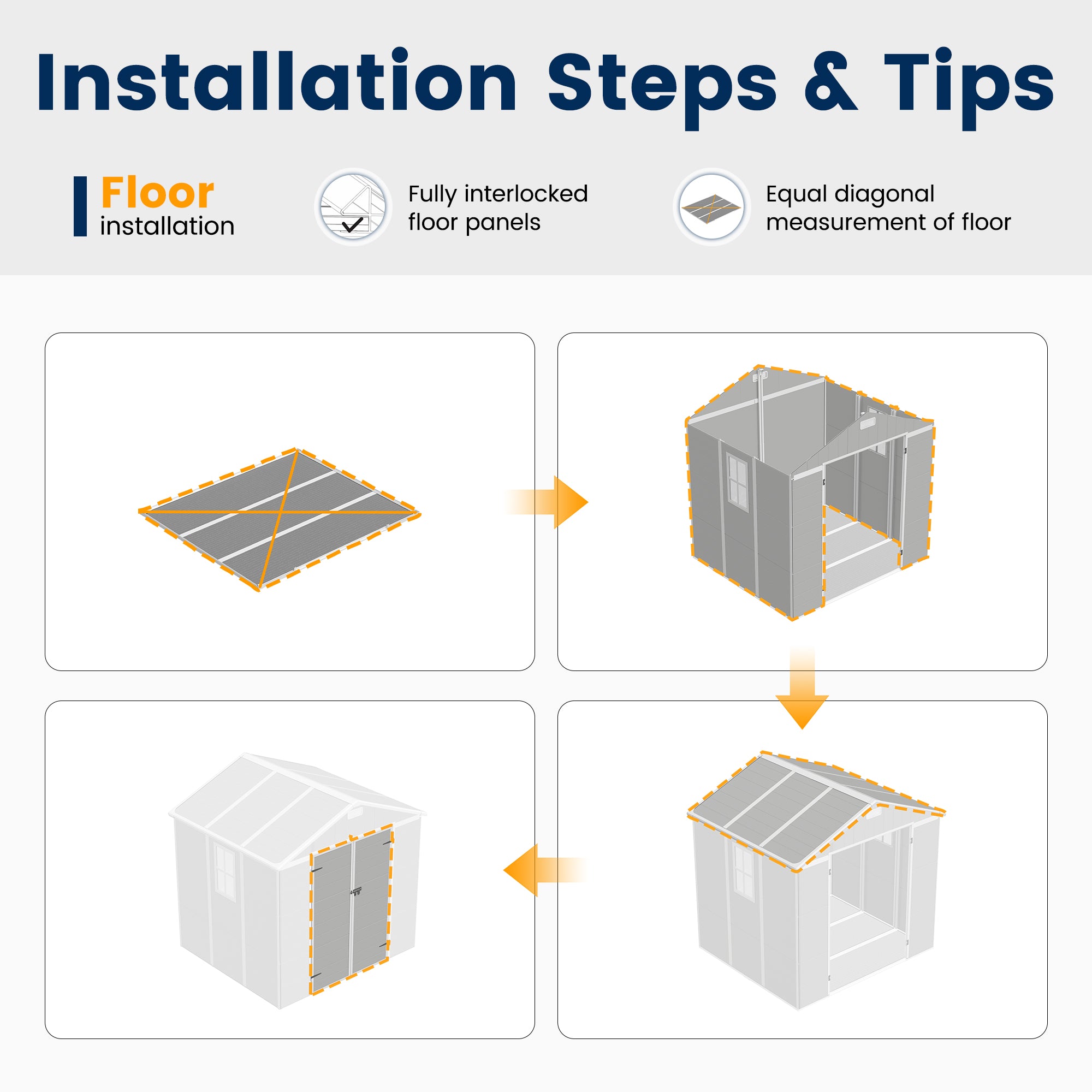 Installation Steps & Tips

Floor installation

Fully interlocked floor panels

Equal diagonal measurement of floor