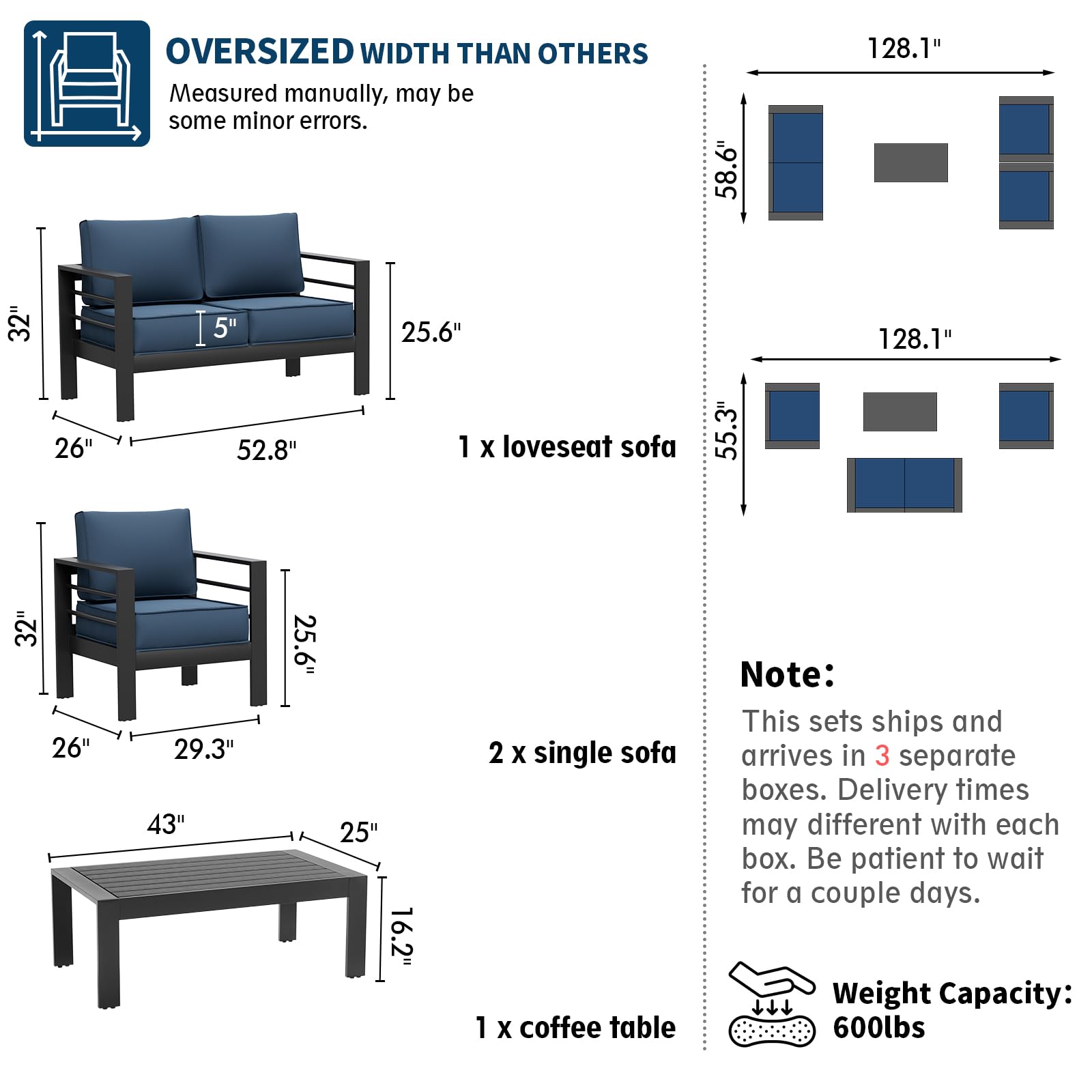 OVERSIZED WIDTH THAN OTHERS
Measured manually, may be some minor errors.

32"
5"
25.6"
26"
52.8"
1 x loveseat sofa

32"
25.6"
26"
29.3"
2 x single sofa

43"
25"
16.2"
1 x coffee table

128.1"
58.6"

128.1"
55.3"

Note:
This sets ships and arrives in 3 separate boxes. Delivery times may different with each box. Be patient to wait for a couple days.

Weight Capacity: 600lbs