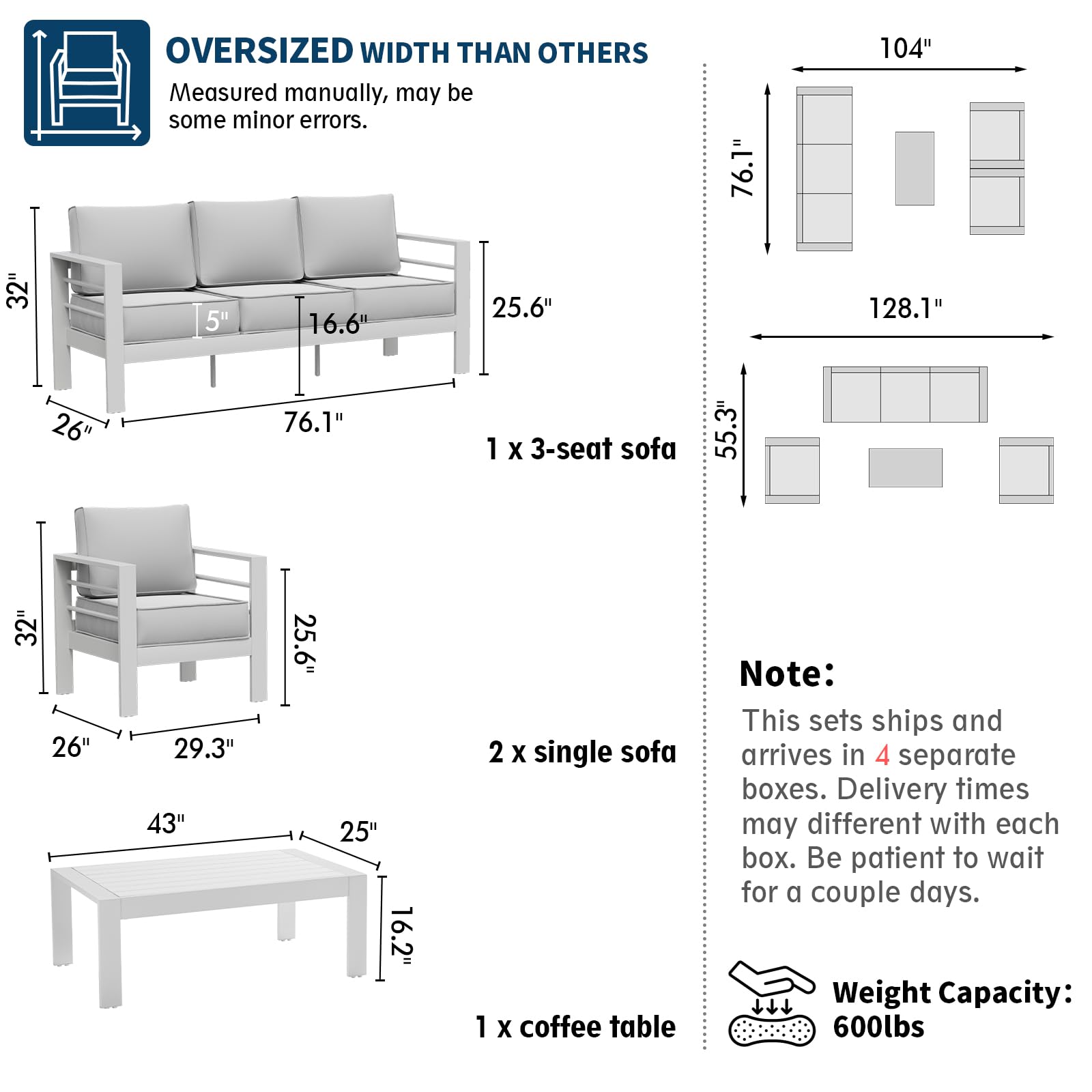 OVERSIZED WIDTH THAN OTHERS
Measured manually, may be some minor errors.

32"
5"
16.6"
25.6"
26"
76.1"

1 x 3-seat sofa

32"
25.6"
26"
29.3"

2 x single sofa

43"
25"
16.2"

1 x coffee table

104"
76.1"

128.1"
55.3"

Note:
This sets ships and arrives in 4 separate boxes. Delivery times may different with each box. Be patient to wait for a couple days.

Weight Capacity: 600lbs