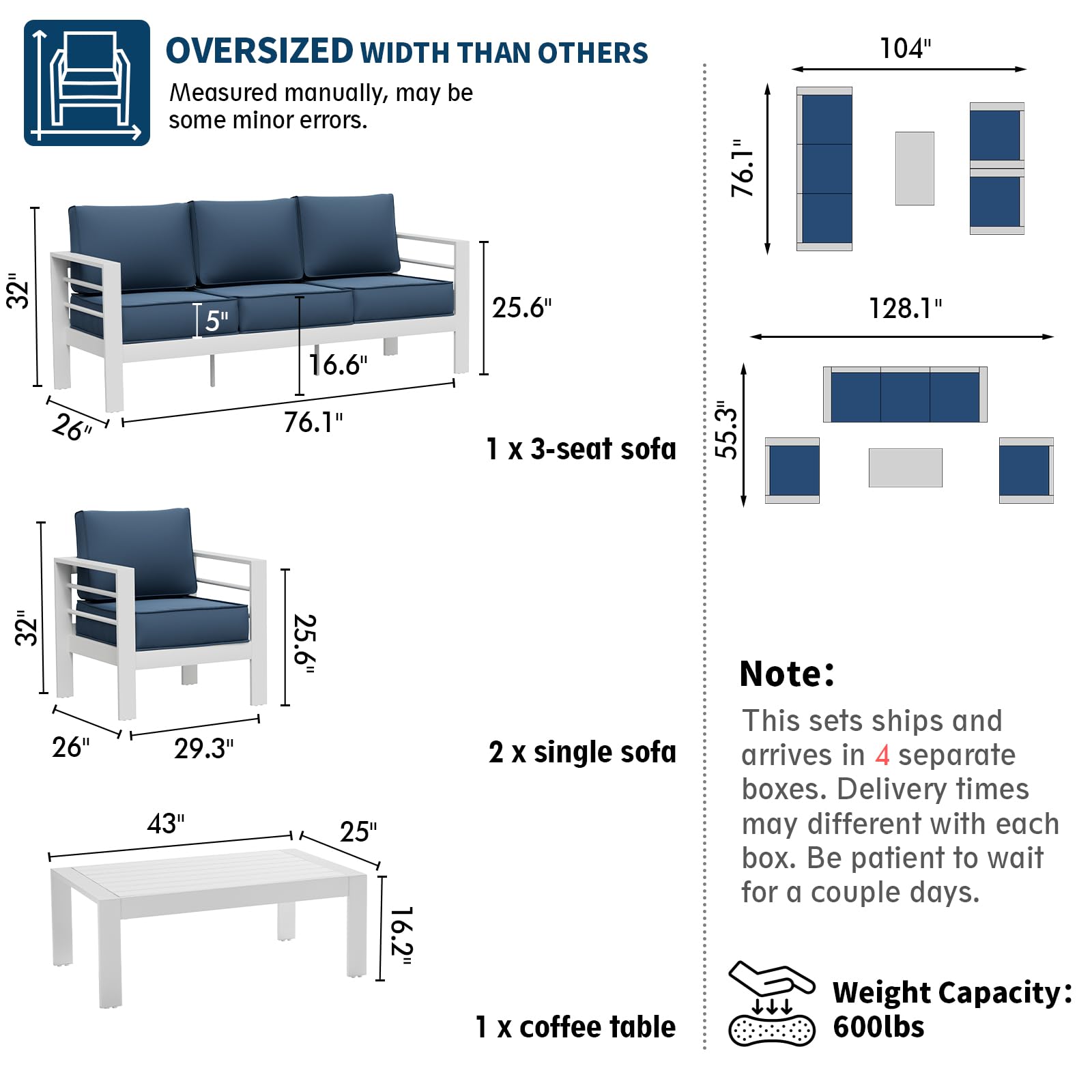 OVERSIZED WIDTH THAN OTHERS
Measured manually, may be some minor errors.

32"
5"
25.6"
16.6"
26"
76.1"
1 x 3-seat sofa

32"
25.6"
26"
29.3"
2 x single sofa

43"
25"
16.2"
1 x coffee table

104"
76.1"

128.1"
55.3"

Note:
This sets ships and arrives in 4 separate boxes. Delivery times may different with each box. Be patient to wait for a couple days.

Weight Capacity: 600lbs