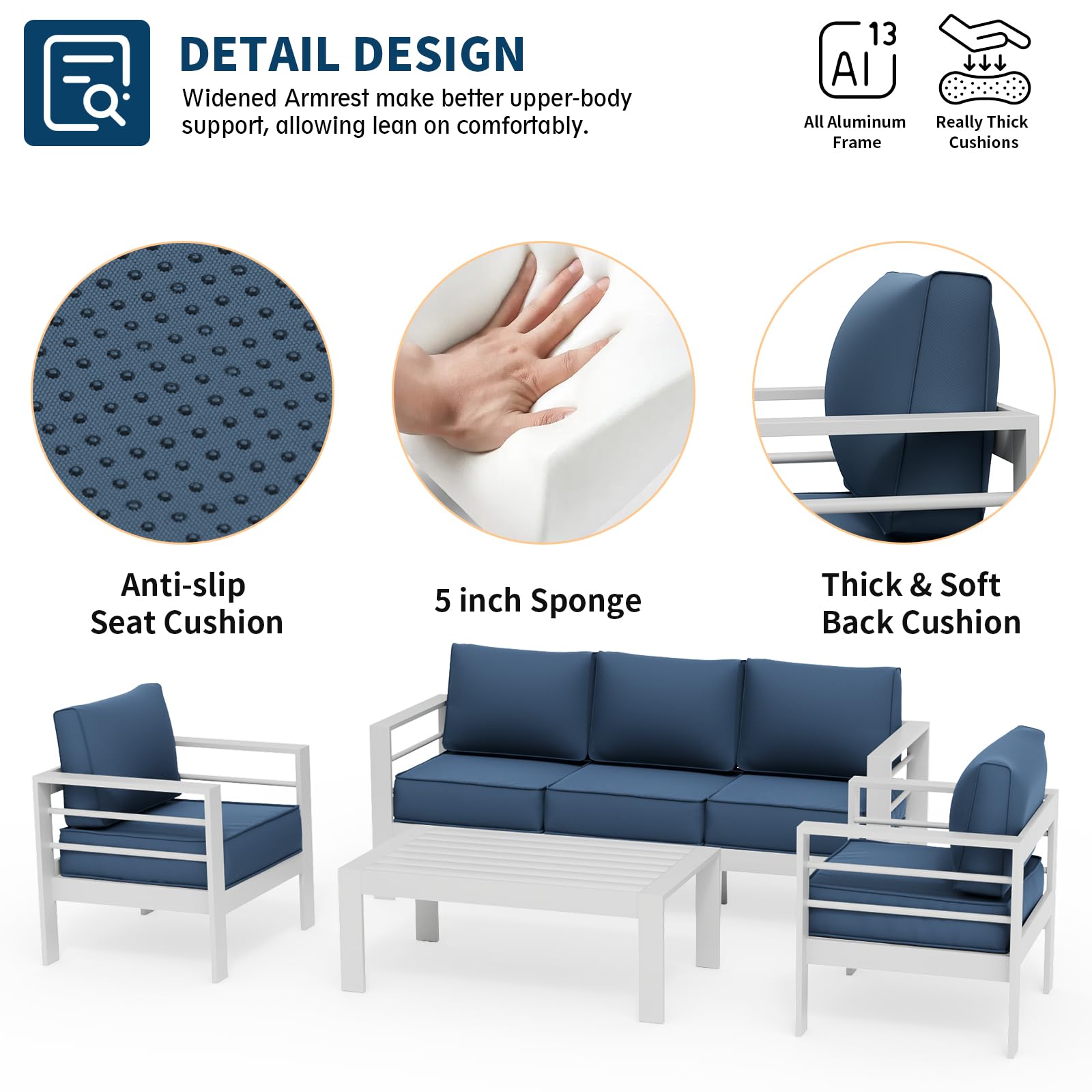 DETAIL DESIGN

Widened Armrest make better upper-body support, allowing lean on comfortably.

13
Al
All Aluminum Frame

Really Thick Cushions

Anti-slip Seat Cushion

5 inch Sponge

Thick & Soft Back Cushion