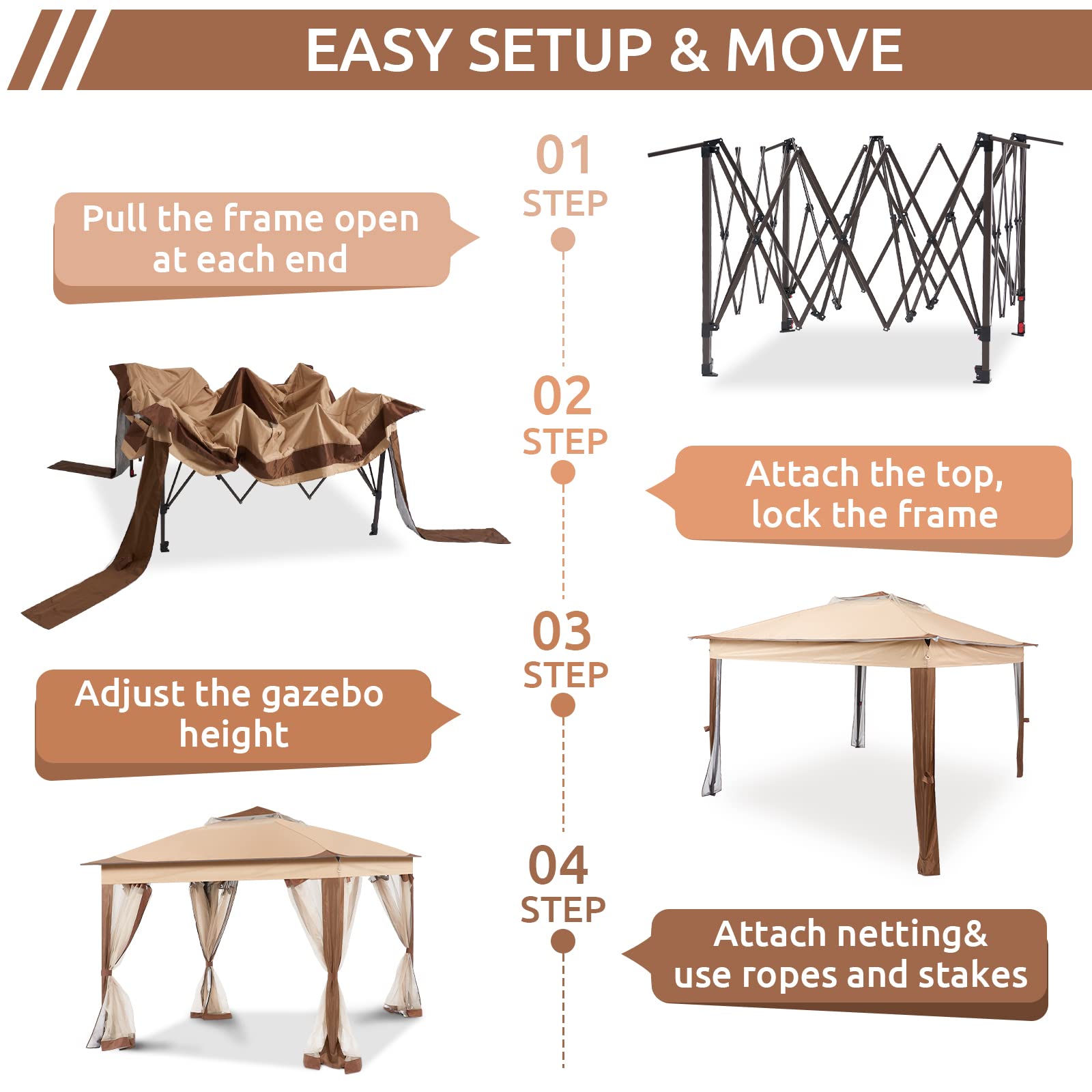 EASY SETUP & MOVE

01
STEP

Pull the frame open at each end

02
STEP

Attach the top, lock the frame

03
STEP

Adjust the gazebo height

04
STEP

Attach netting& use ropes and stakes