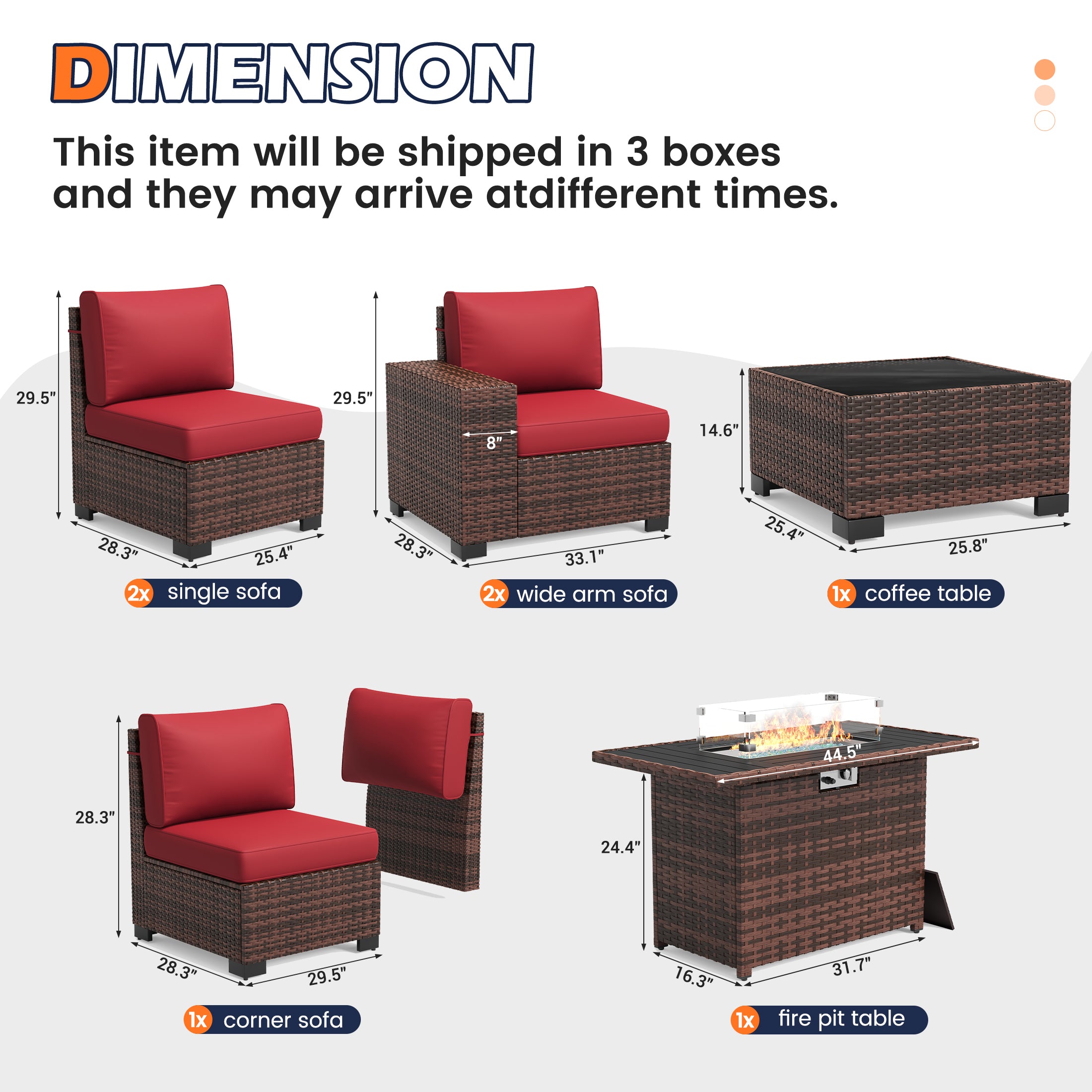 DIMENSION

This item will be shipped in 3 boxes and they may arrive atdifferent times.

29.5"
28.3"
25.4"
2x single sofa

29.5"
8"
28.3"
33.1"
2x wide arm sofa

14.6"
25.4"
25.8"
1x coffee table

28.3"
28.3"
29.5"
1x corner sofa

44.5"
24.4"
16.3"
31.7"
1x fire pit table