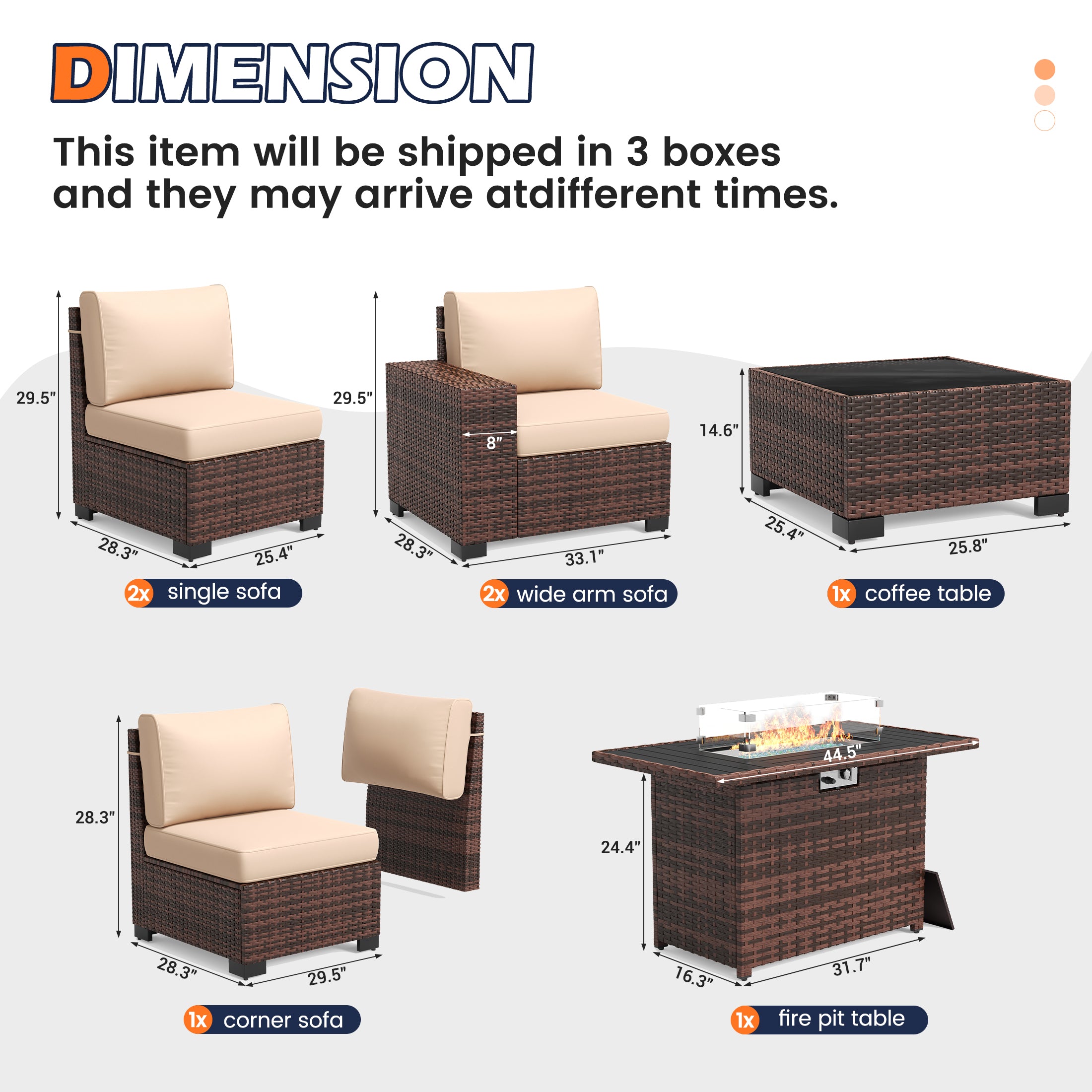 DIMENSION

This item will be shipped in 3 boxes and they may arrive atdifferent times.

29.5"
28.3"
25.4"
2x single sofa

29.5"
8"
28.3"
33.1"
2x wide arm sofa

14.6"
25.4"
25.8"
1x coffee table

28.3"
28.3"
29.5"
1x corner sofa

44.5"
24.4"
16.3"
31.7"
1x fire pit table