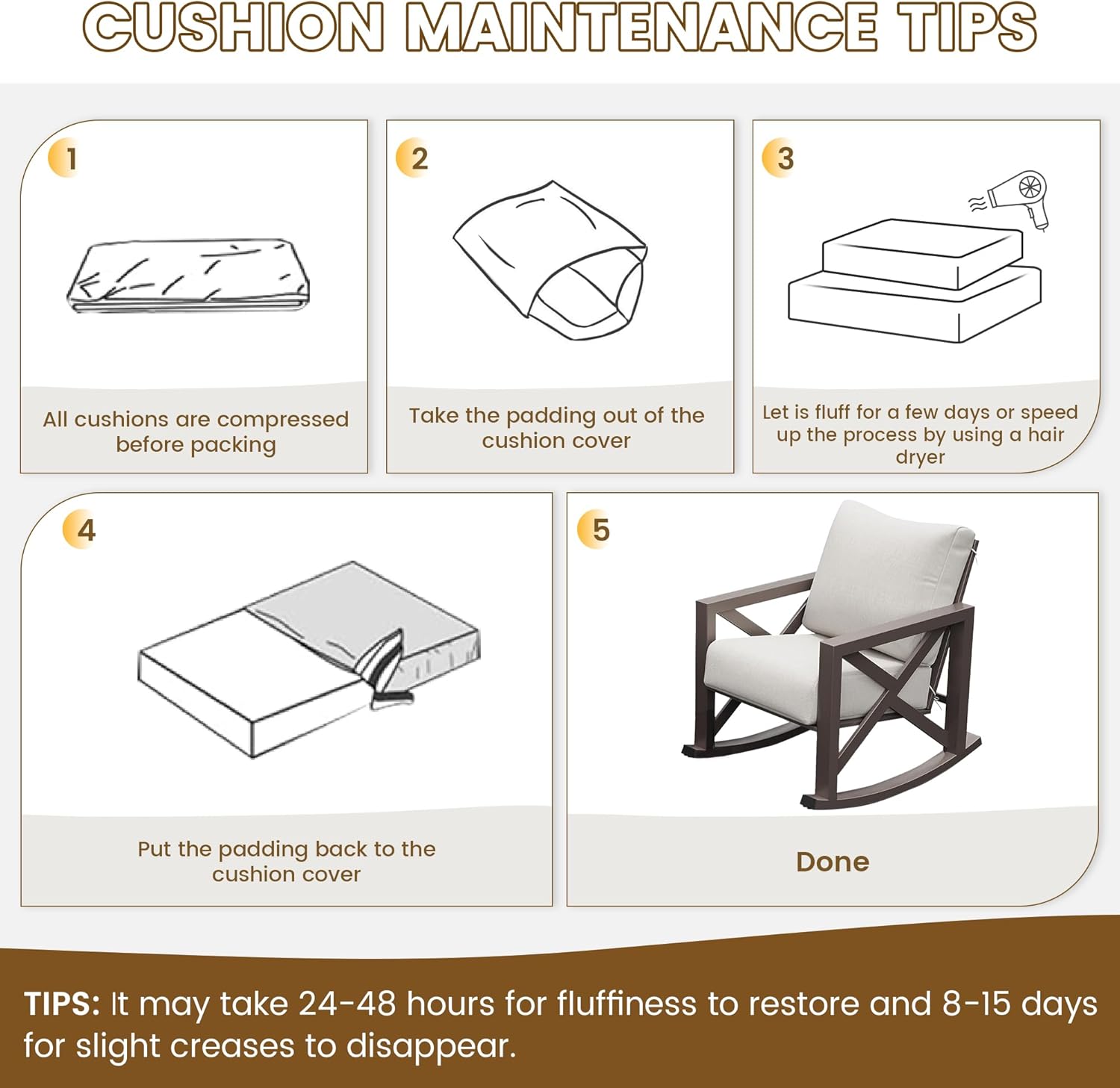 CUSHION MAINTENANCE TIPS

1

All cushions are compressed before packing

2

Take the padding out of the cushion cover

3

Let is fluff for a few days or speed up the process by using a hair dryer

4

Put the padding back to the cushion cover

5

Done

TIPS: It may take 24-48 hours for fluffiness to restore and 8-15 days for slight creases to disappear.