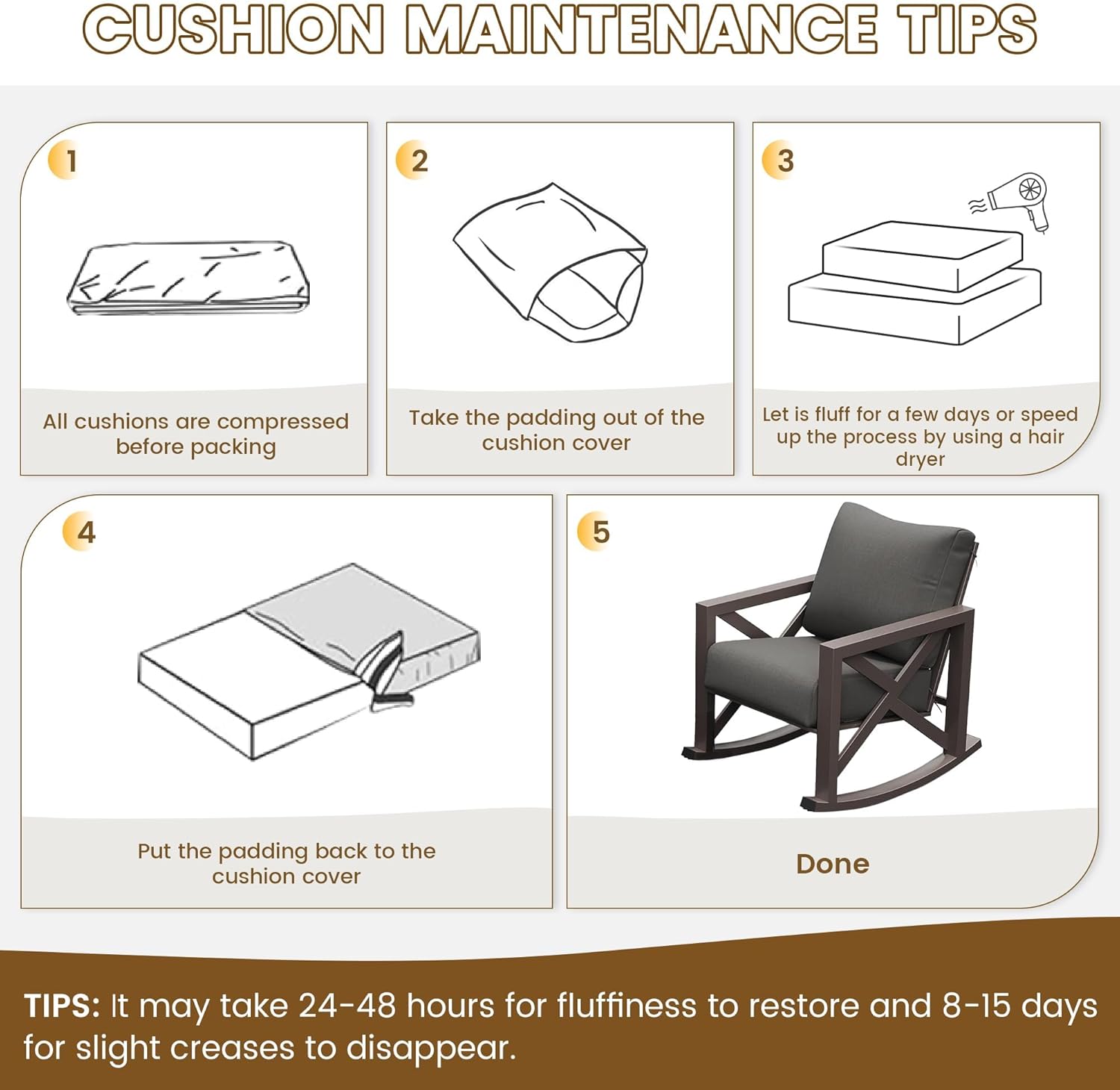 CUSHION MAINTENANCE TIPS

1

All cushions are compressed before packing

2

Take the padding out of the cushion cover

3

Let is fluff for a few days or speed up the process by using a hair dryer

4

Put the padding back to the cushion cover

5

Done

TIPS: It may take 24-48 hours for fluffiness to restore and 8-15 days for slight creases to disappear.