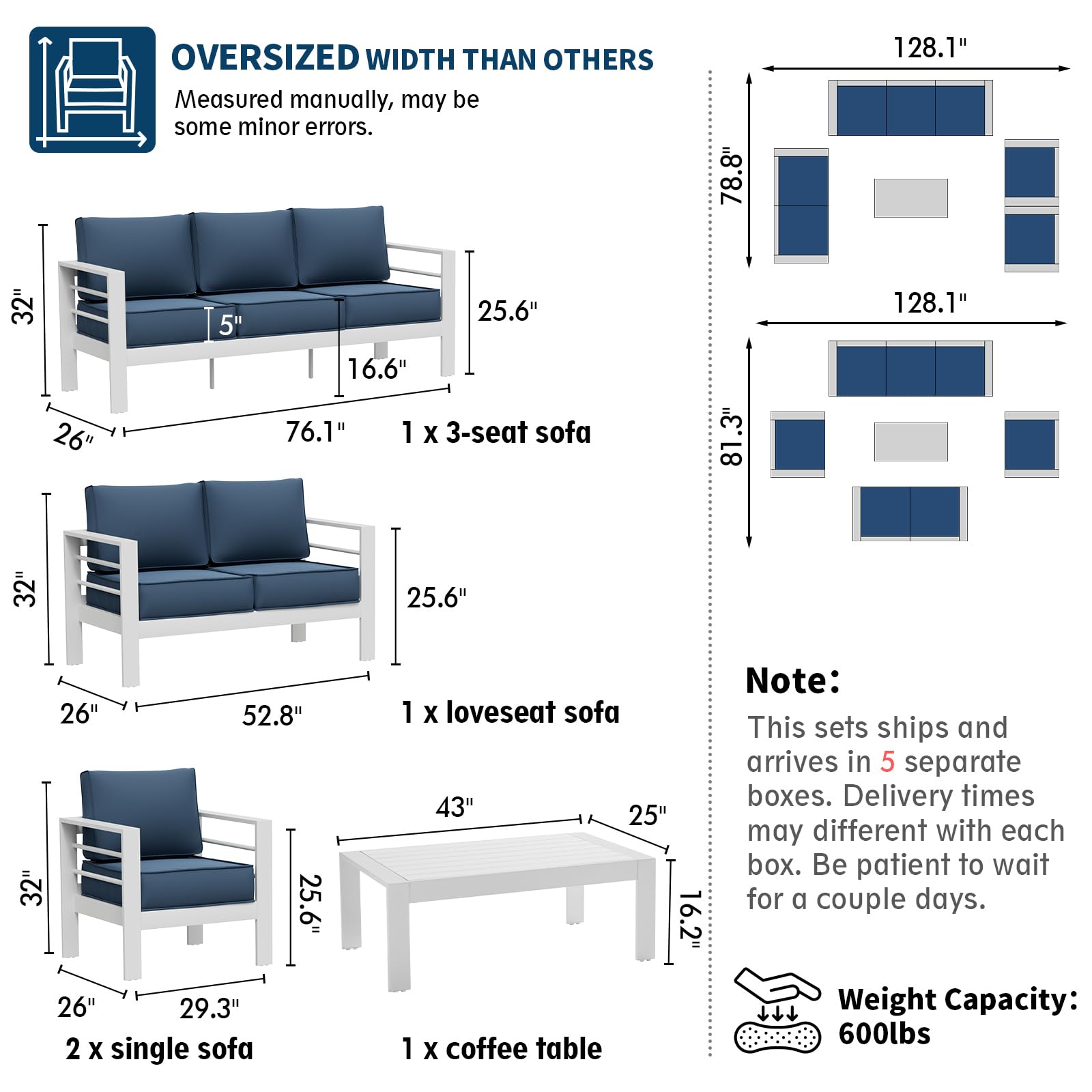 OVERSIZED WIDTH THAN OTHERS
Measured manually, may be some minor errors.

32"
5"
25.6"
16.6"
26"
76.1"
1 x 3-seat sofa

32"
25.6"
26"
52.8"
1 x loveseat sofa

32"
25.6"
26"
29.3"
2 x single sofa

43"
25"
16.2"
1 x coffee table

128.1"
78.8"

128.1"
81.3"

Note:
This sets ships and arrives in 5 separate boxes. Delivery times may different with each box. Be patient to wait for a couple days.

Weight Capacity: 600lbs