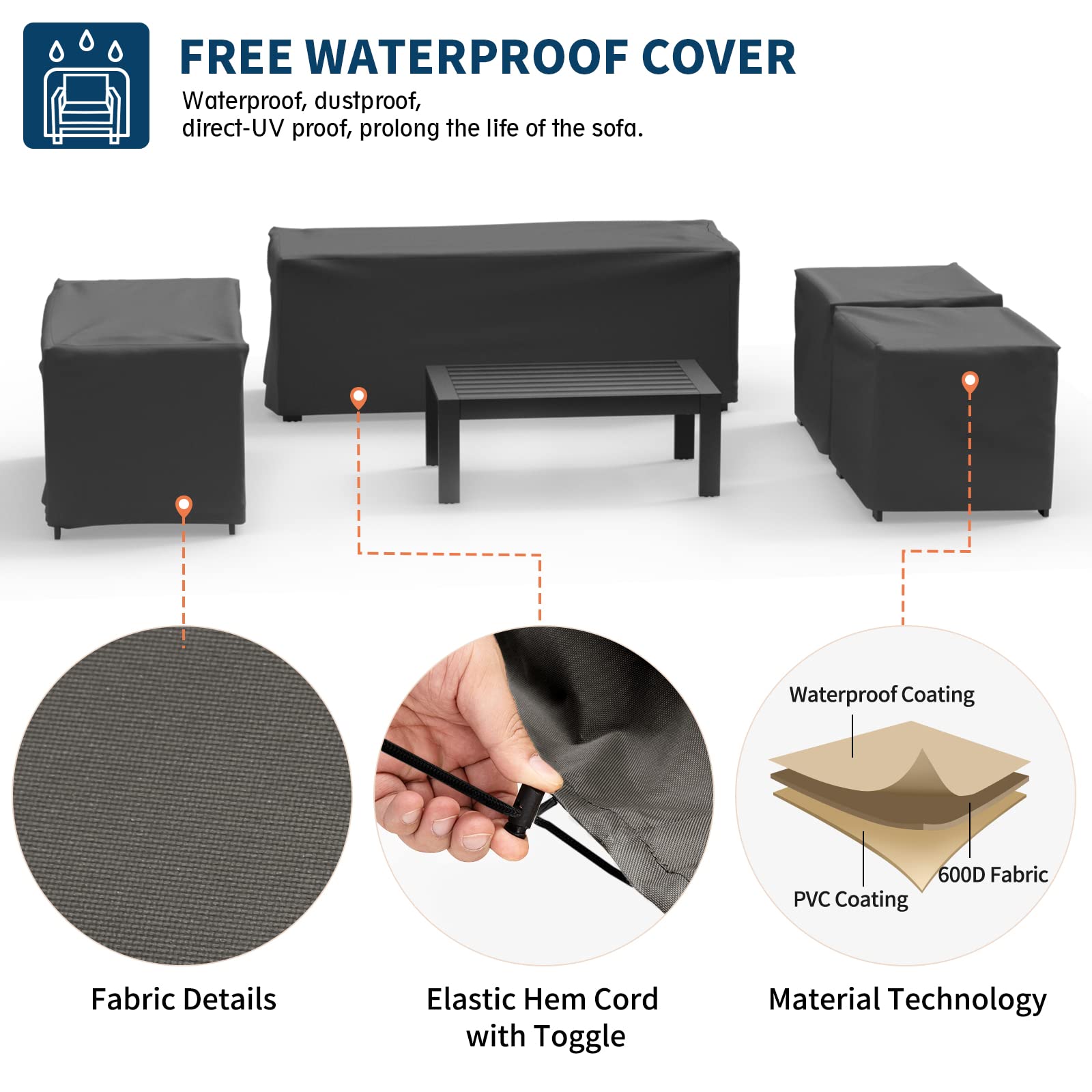 FREE WATERPROOF COVER

Waterproof, dustproof,
direct-UV proof, prolong the life of the sofa.

Waterproof Coating

600D Fabric

PVC Coating

Fabric Details

Elastic Hem Cord with Toggle

Material Technology