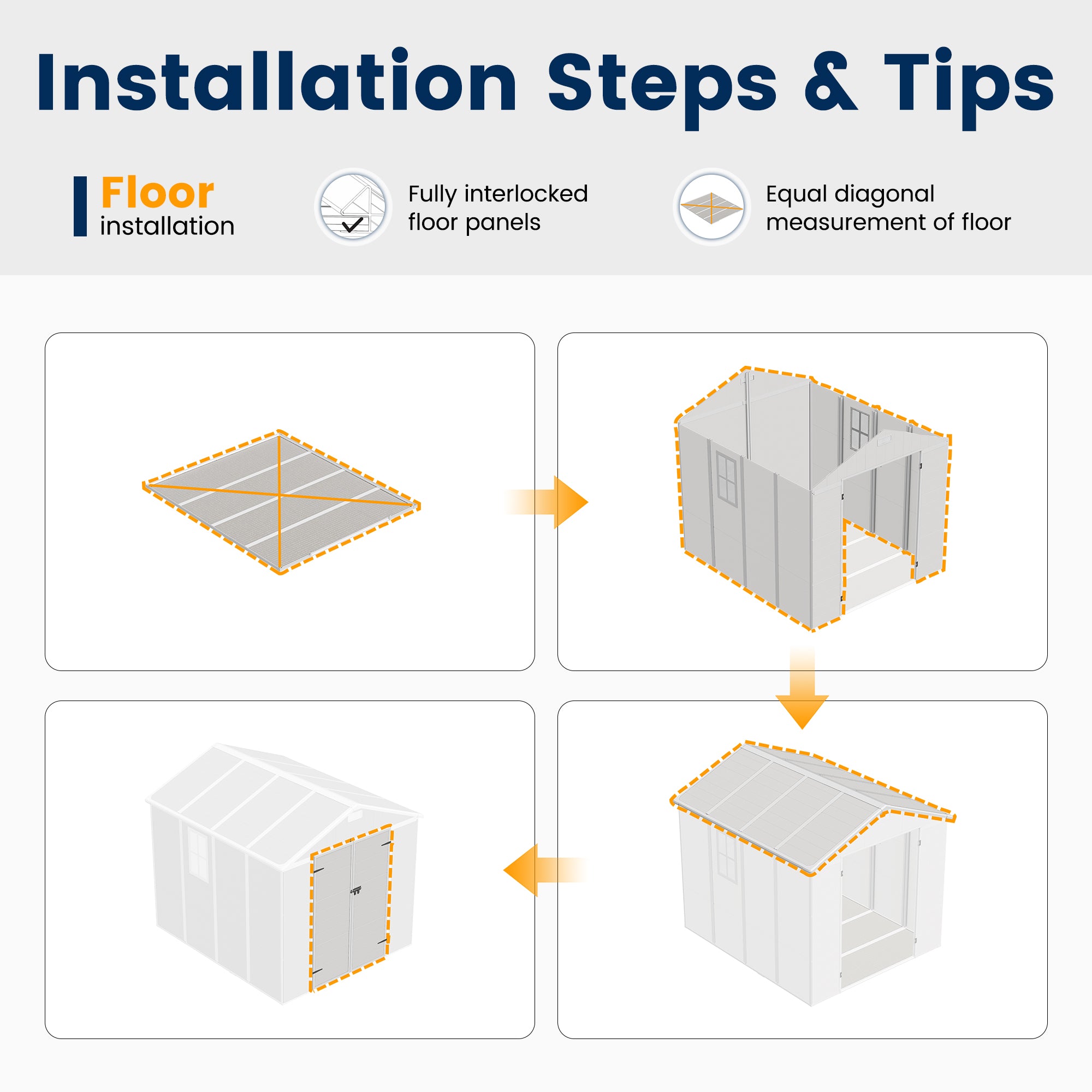 Installation Steps & Tips

Floor installation

Fully interlocked floor panels

Equal diagonal measurement of floor