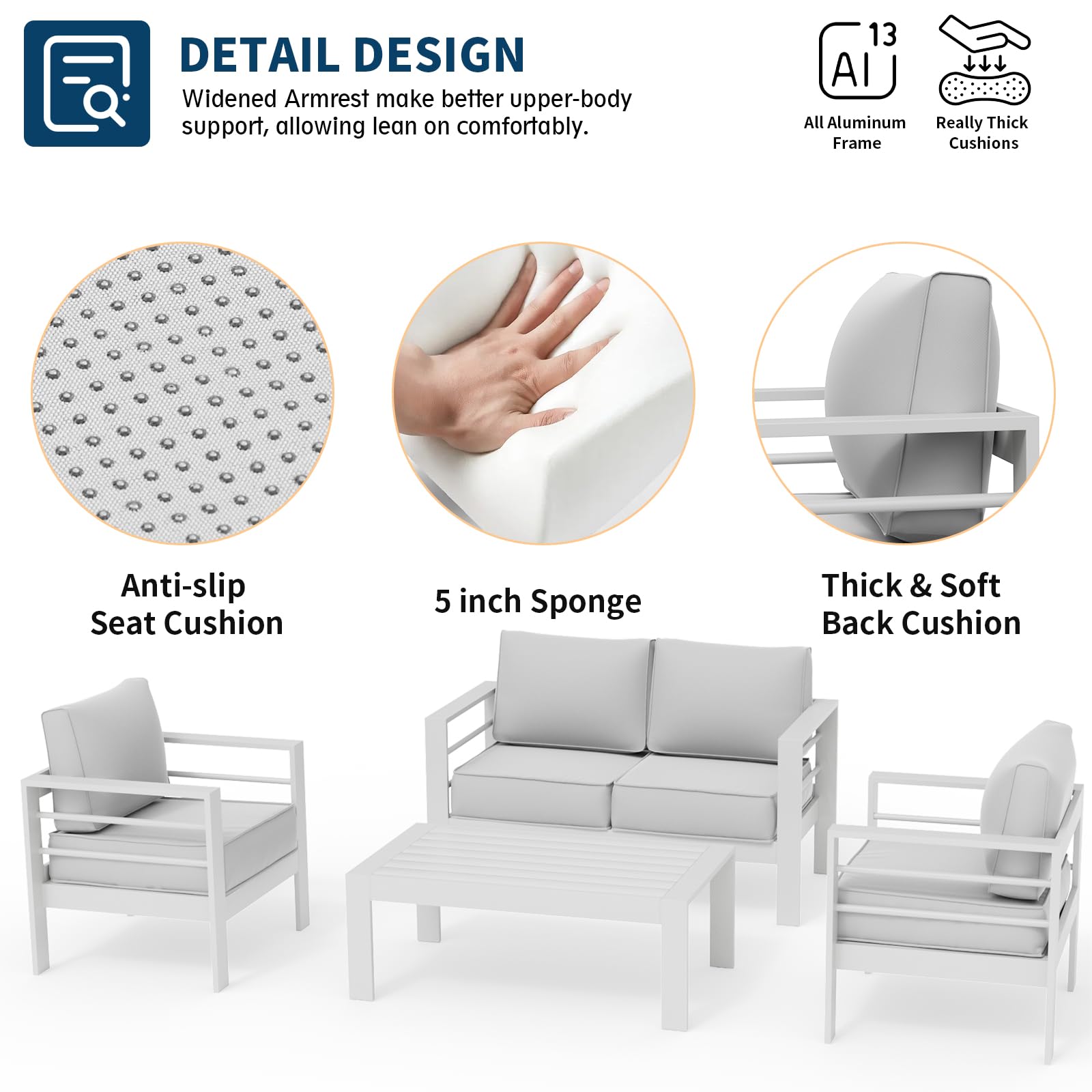 DETAIL DESIGN

Widened Armrest make better upper-body support, allowing lean on comfortably.

13
Al
All Aluminum Frame

Really Thick Cushions

Anti-slip Seat Cushion

5 inch Sponge

Thick & Soft Back Cushion