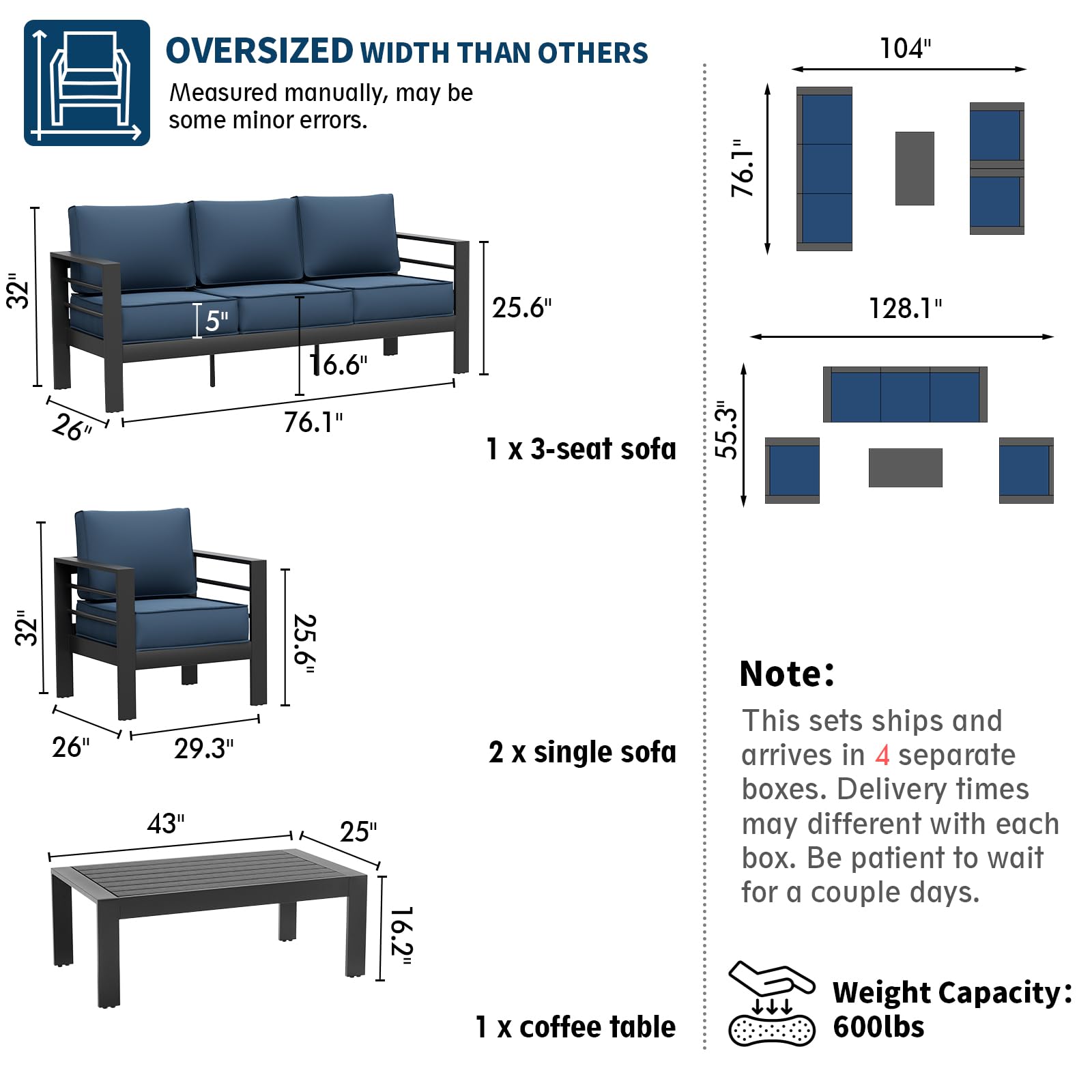 OVERSIZED WIDTH THAN OTHERS
Measured manually, may be some minor errors.

32"
5"
25.6"
16.6"
26"
76.1"
1 x 3-seat sofa

32"
25.6"
26"
29.3"
2 x single sofa

43"
25"
16.2"
1 x coffee table

104"
76.1"
128.1"
55.3"

Note:
This sets ships and arrives in 4 separate boxes. Delivery times may different with each box. Be patient to wait for a couple days.

Weight Capacity: 600lbs